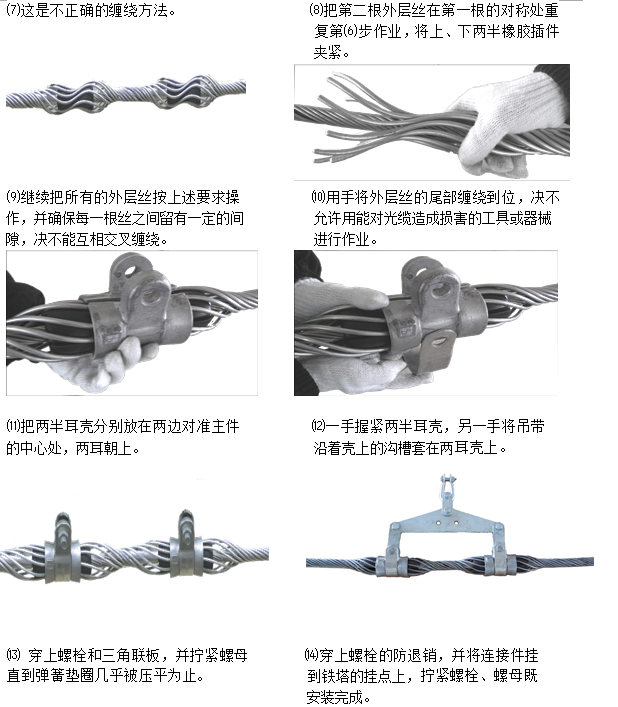 ⑺这是不正确的缠绕方法。

⑻把第二根外层丝在第一根的对称处重复第⑹步作业，将上、下两半橡胶插件夹紧。

⑼继续把所有的外层丝按上述要求操作，并确保每一根丝之间留有一定的间隙，决不能互相交叉缠绕。

⑽用手将外层丝的尾部缠绕到位，决不允许用能对光缆造成损害的工具或器械进行作业。

⑾把两半耳壳分别放在两边对准主件的中心处，两耳朝上。

⑿一手握紧两半耳壳，另一手将吊带沿着壳上的沟槽套在两耳壳上。

⒀ 穿上螺栓和三角联板，并拧紧螺母直到弹簧垫圈几乎被压平为止。

⒁穿上螺栓的防退销，并将连接件挂到铁塔的挂点上，拧紧螺栓、螺母既安装完成。